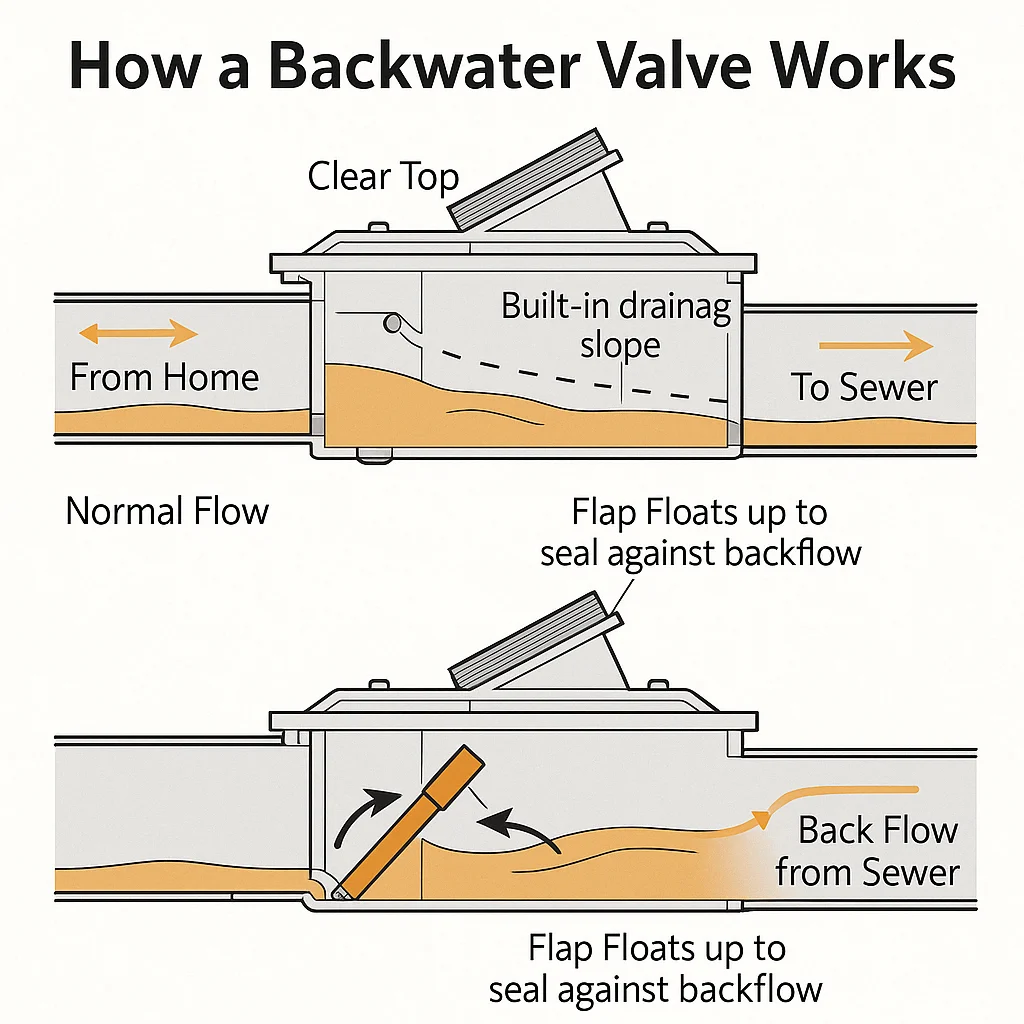 How a Backwater Valve Works

Clear Top

Built-in drainag slope

From Home

To Sewer

Normal Flow

Flap Floats up to seal against backflow

Back Flow from Sewer

Flap Floats up to seal against backflow